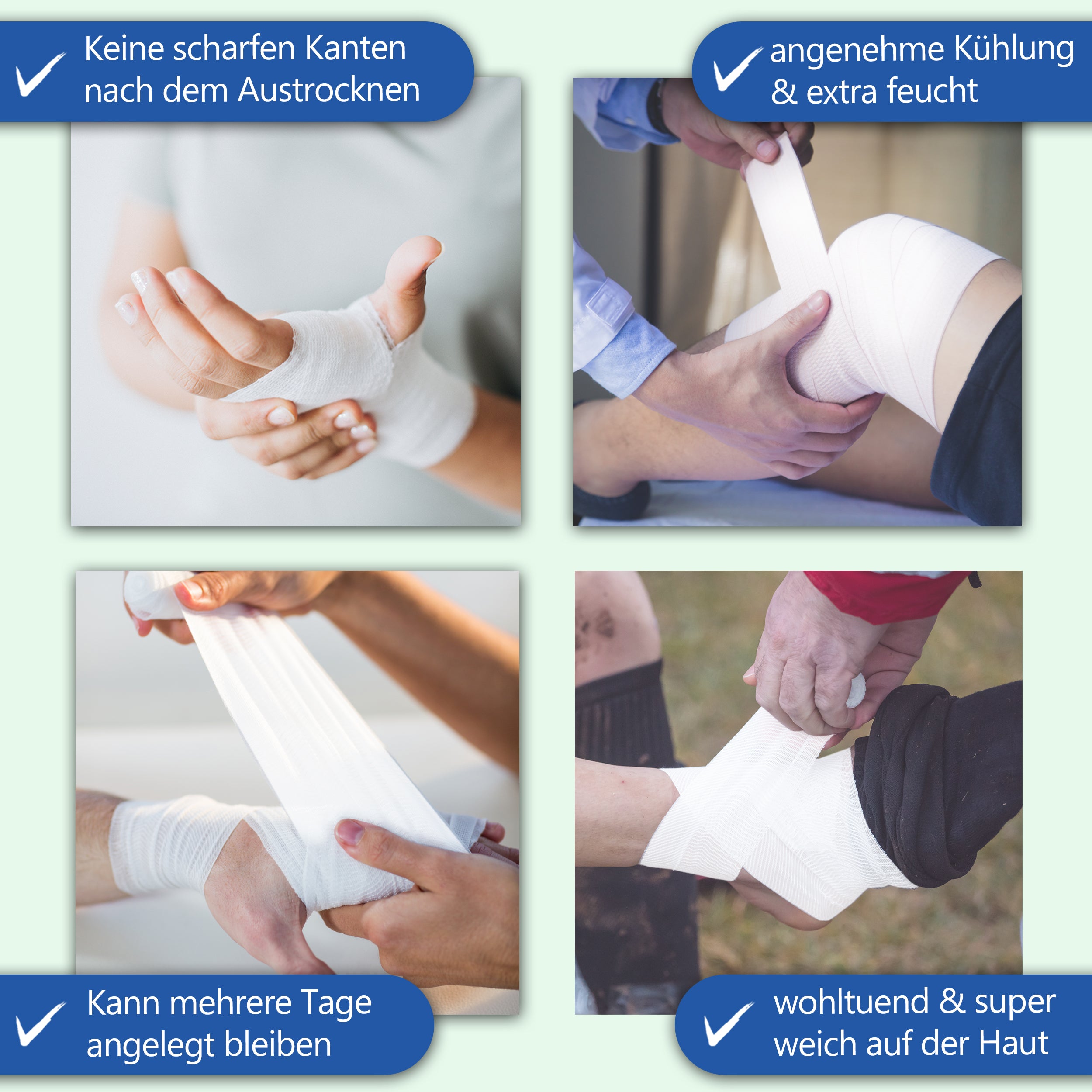 Keine scharfen Kanten nach dem Austrocknen

angenehme Kühlung & extra feucht

Kann mehrere Tage angelegt bleiben

wohltuend & super weich auf der Haut